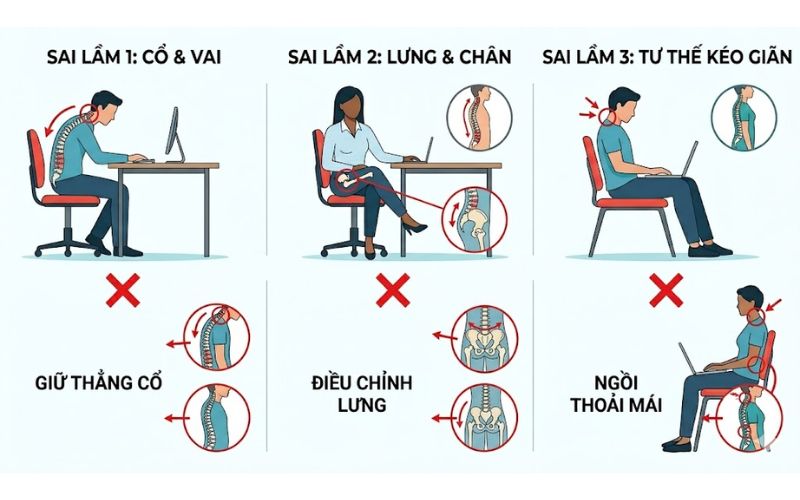 SAI LẦM 1: CỔ & VAI

GIỮ THẲNG CỔ

SAI LẦM 2: LƯNG & CHÂN

ĐIỀU CHỈNH LƯNG

SAI LẦM 3: TƯ THẾ KÉO GIÃN

NGỒI THOẢI MÁI